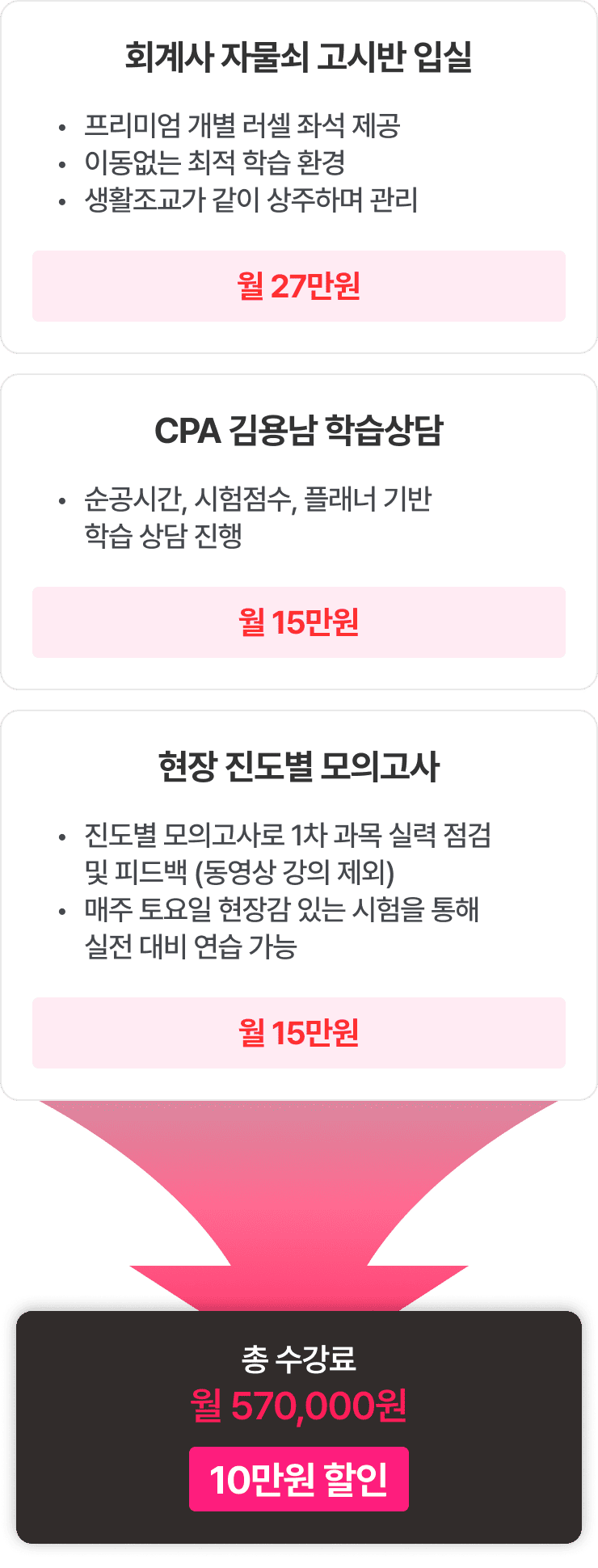 회계사 자물쇠 고시반 입실

• 프리미엄 개별 러셀 좌석 제공
• 이동없는 최적 학습 환경
• 생활조교가 같이 상주하며 관리

월 27만원

CPA 김용남 학습상담

• 순공시간, 시험점수, 플래너 기반 학습 상담 진행

월 15만원

현장 진도별 모의고사

• 진도별 모의고사로 1차 과목 실력 점검 및 피드백 (동영상 강의 제외)
• 매주 토요일 현장감 있는 시험을 통해 실전 대비 연습 가능

월 15만원

총 수강료
월 570,000원
10만원 할인